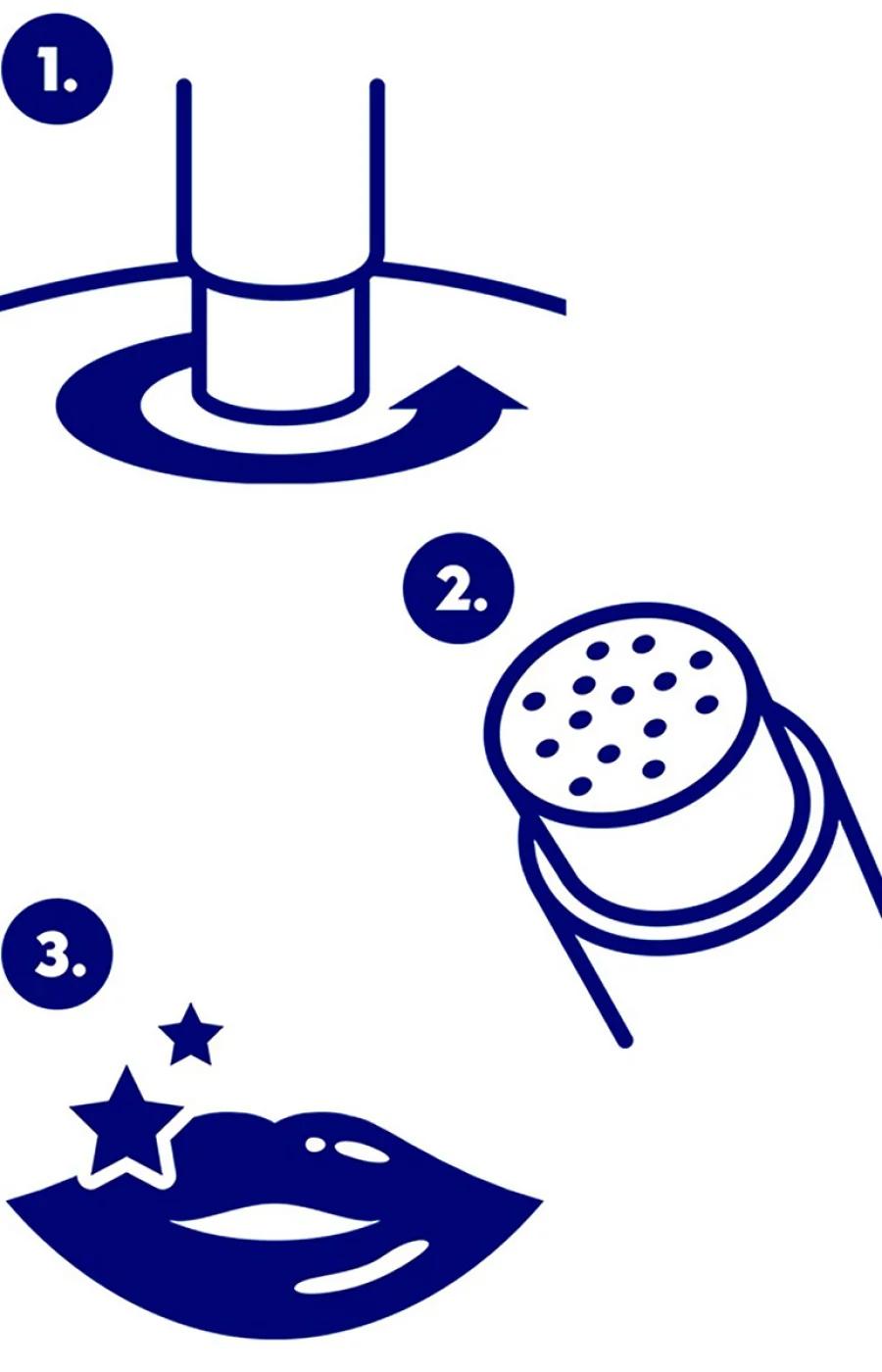 1.

2.

3.